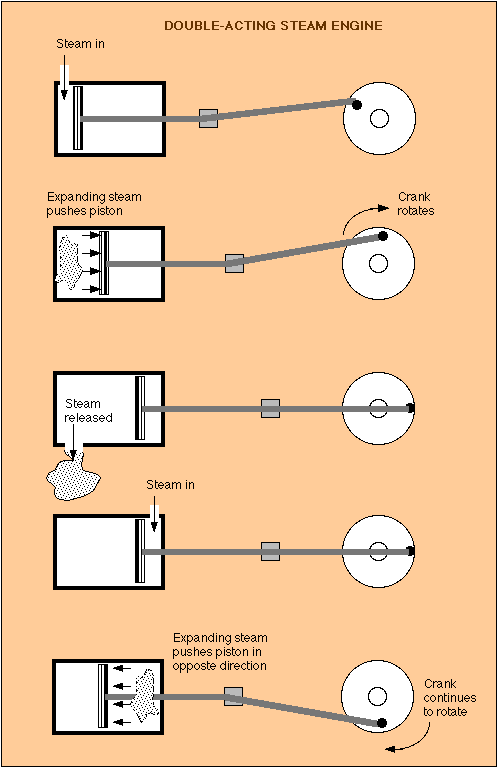 DOUBLE-ACTING STEAM ENGINE

Steam in

Expanding steam pushes piston

Crank rotates

Steam released

Steam in

Expanding steam pushes piston in opposte direction

Crank continues to rotate